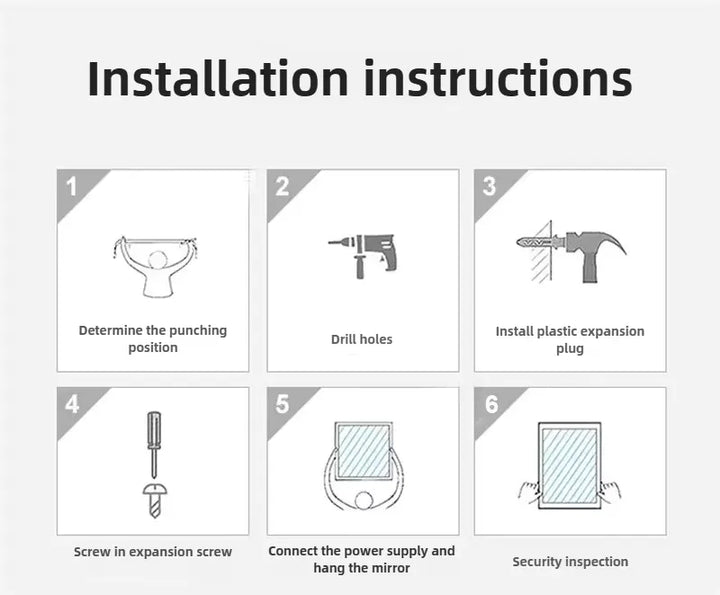 Installation instructions

1

Determine the punching position

2

Drill holes

3

Install plastic expansion plug

4

Screw in expansion screw

5

Connect the power supply and hang the mirror

6

Security inspection