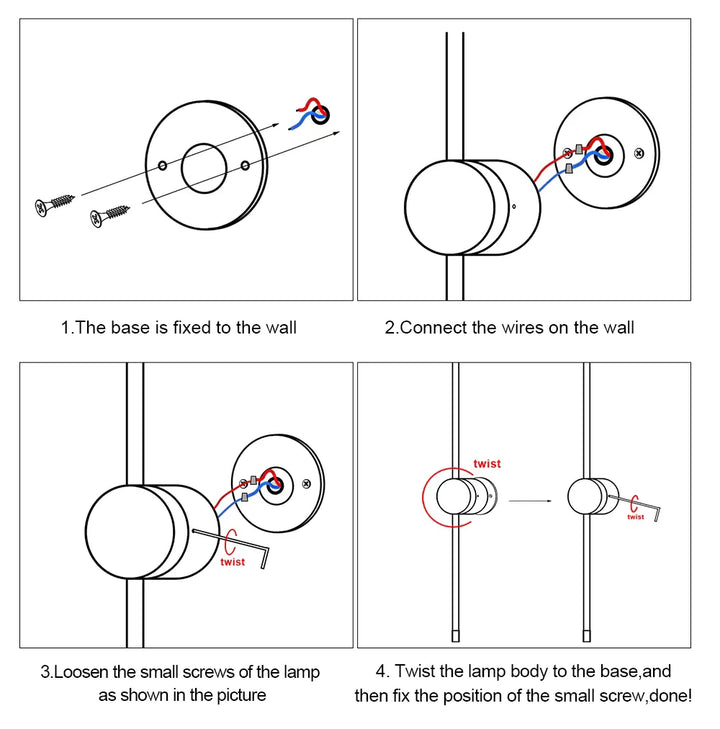 1.The base is fixed to the wall

2.Connect the wires on the wall

twist

3.Loosen the small screws of the lamp as shown in the picture

twist

twist

4. Twist the lamp body to the base,and then fix the position of the small screw,done!