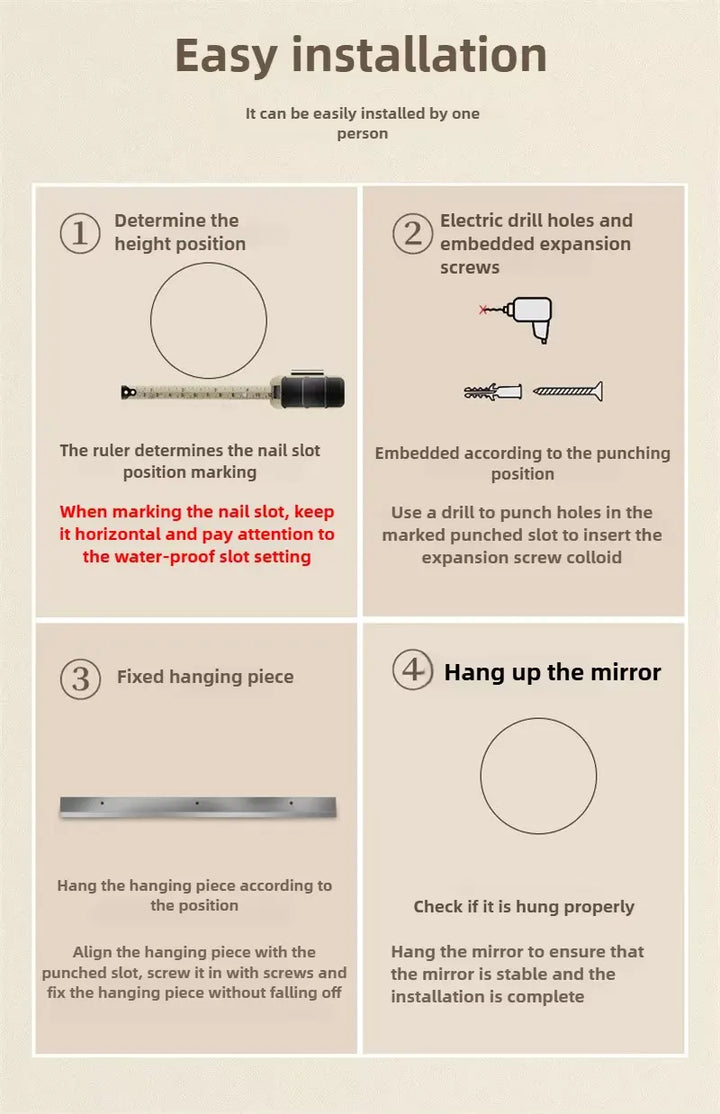 Easy installation

It can be easily installed by one person

① Determine the height position

The ruler determines the nail slot position marking

When marking the nail slot, keep it horizontal and pay attention to the water-proof slot setting

② Electric drill holes and embedded expansion screws

Embedded according to the punching position

Use a drill to punch holes in the marked punched slot to insert the expansion screw colloid

③ Fixed hanging piece

Hang the hanging piece according to the position

Align the hanging piece with the punched slot, screw it in with screws and fix the hanging piece without falling off

④ Hang up the mirror

Check if it is hung properly

Hang the mirror to ensure that the mirror is stable and the installation is complete