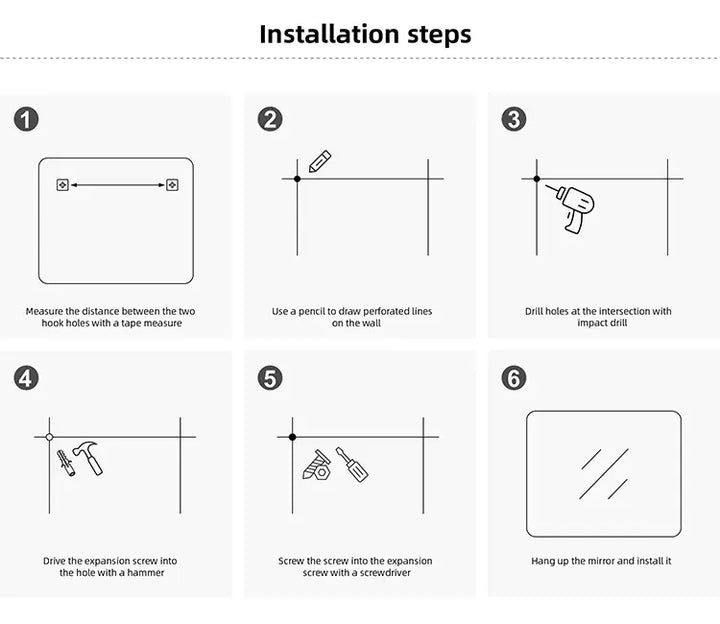 Installation steps

1

Measure the distance between the two hook holes with a tape measure

2

Use a pencil to draw perforated lines on the wall

3

Drill holes at the intersection with impact drill

4

Drive the expansion screw into the hole with a hammer

5

Screw the screw into the expansion screw with a screwdriver

6

Hang up the mirror and install it